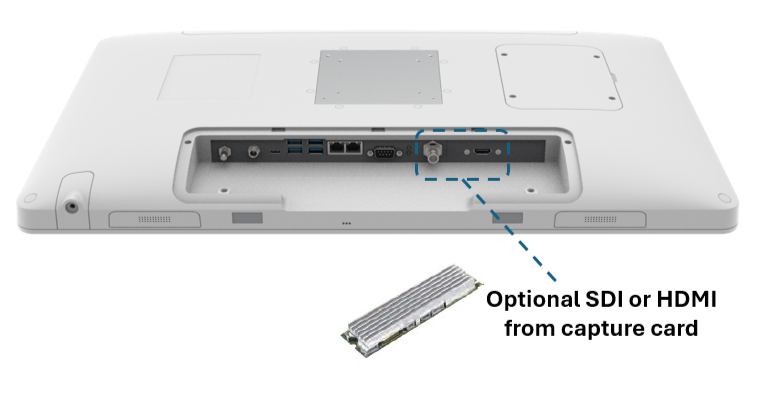 Optional SDI or HDMI from capture card