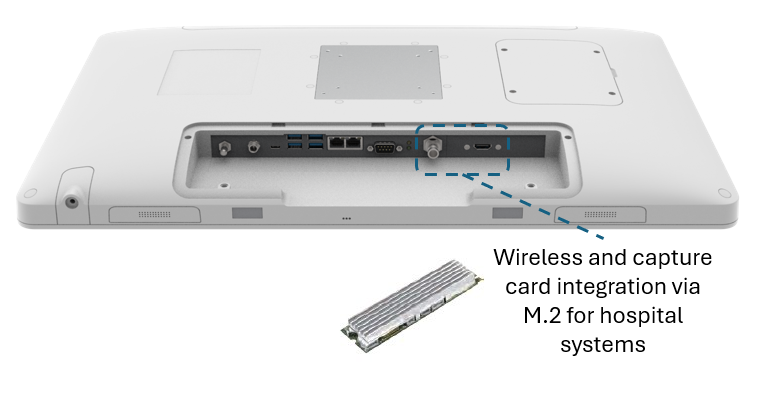 Wireless and capture card integration via M.2 for hospital systems