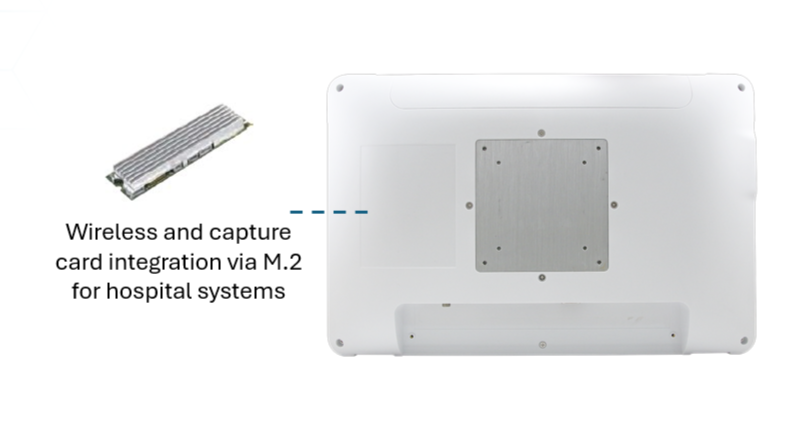 Wireless and capture card integration via M.2 for hospital systems